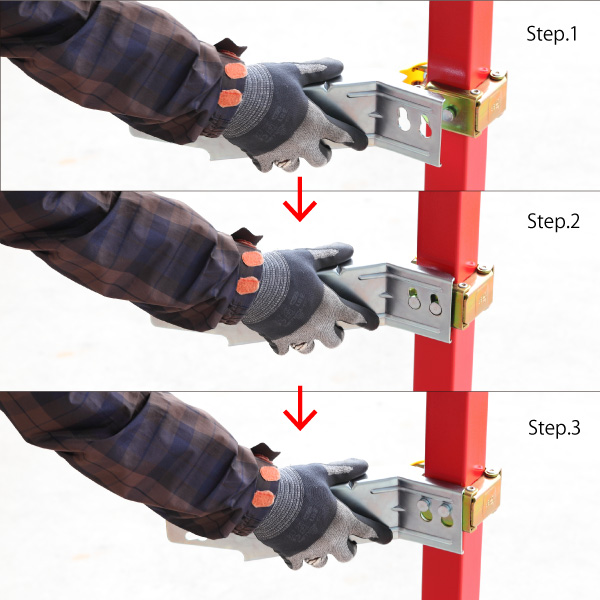 Step.1

Step.2

Step.3